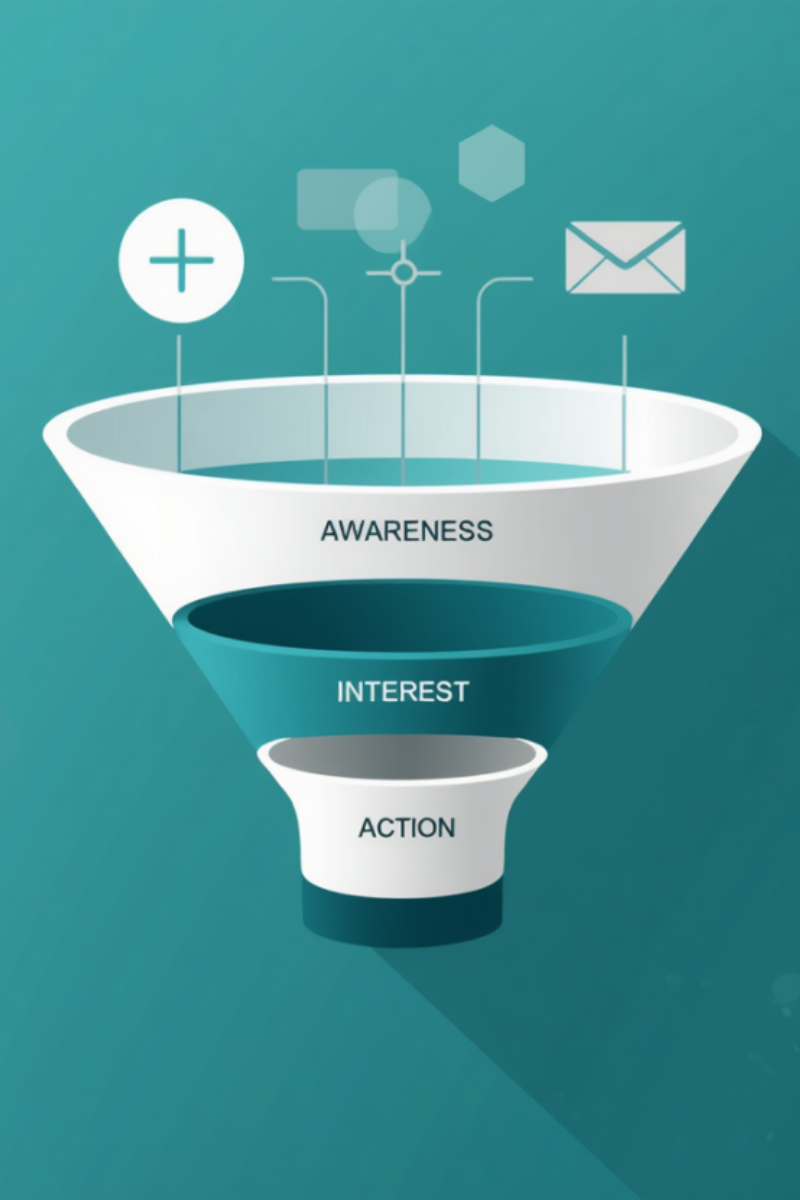 AWARENESS

INTEREST

ACTION